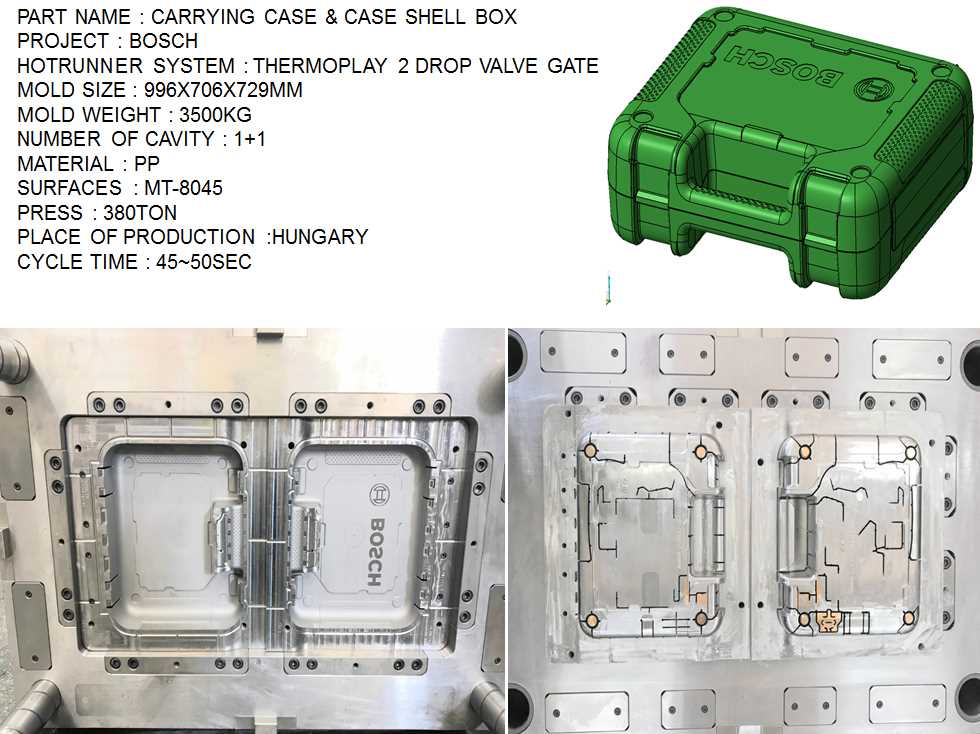 PART NAME : CARRYING CASE & CASE SHELL BOX
PROJECT : BOSCH
HOTRUNNER SYSTEM : THERMOPLAY 2 DROP VALVE GATE
MOLD SIZE : 996X706X729MM
MOLD WEIGHT : 3500KG
NUMBER OF CAVITY : 1+1
MATERIAL : PP
SURFACES : MT-8045
PRESS : 380TON
PLACE OF PRODUCTION :HUNGARY
CYCLE TIME : 45~50SEC

BOSCH

BOSCH